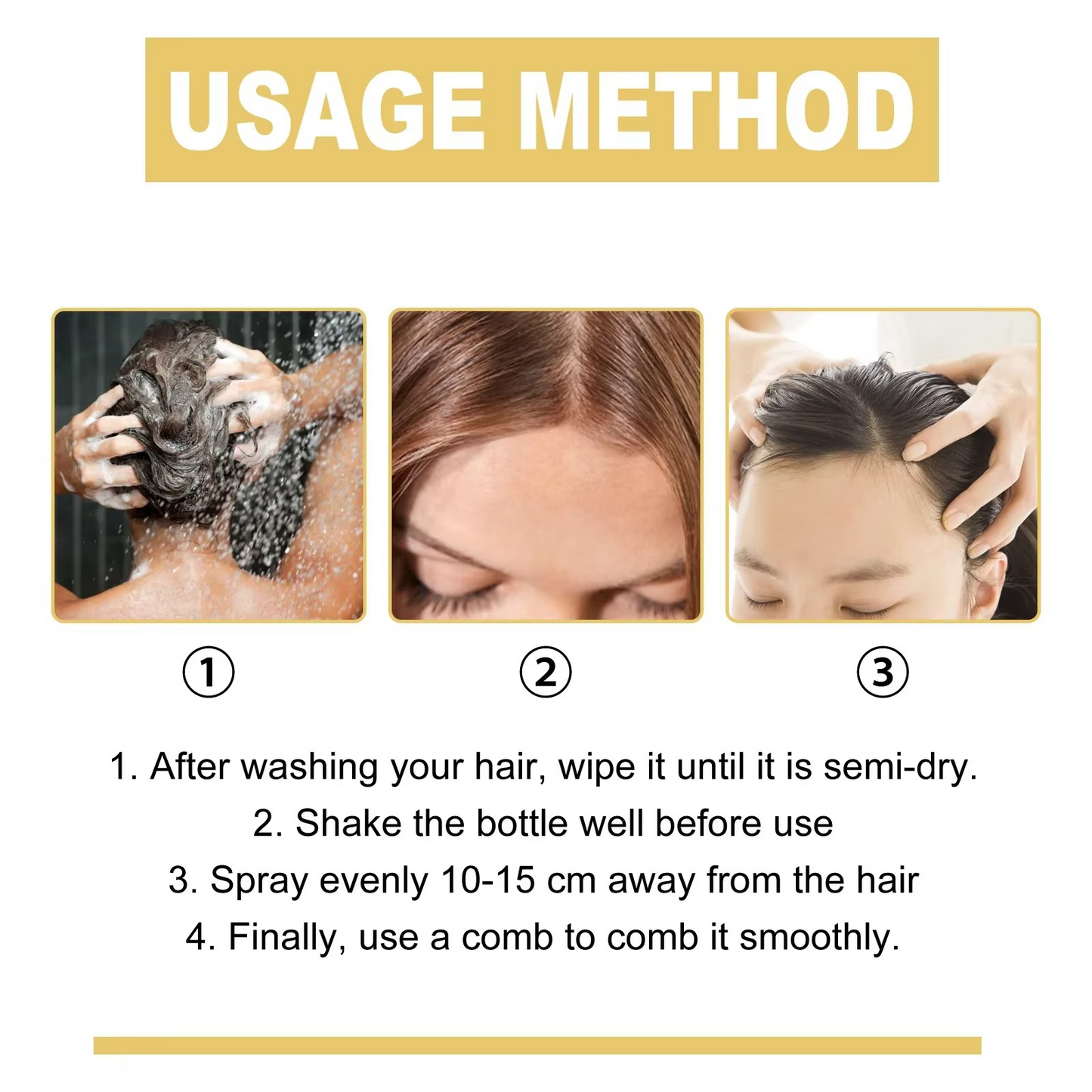 USAGE METHOD

①

②

③

1. After washing your hair, wipe it until it is semi-dry.
2. Shake the bottle well before use
3. Spray evenly 10-15 cm away from the hair
4. Finally, use a comb to comb it smoothly.